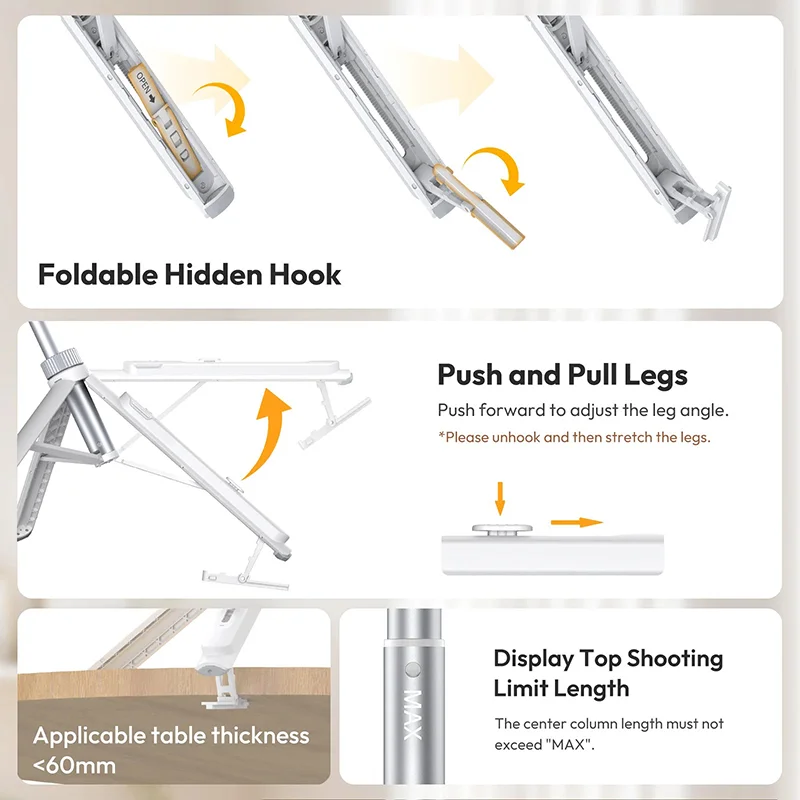 OPEN

Foldable Hidden Hook

Push and Pull Legs

Push forward to adjust the leg angle.

*Please unhook and then stretch the legs.

Applicable table thickness <60mm

MAX

Display Top Shooting Limit Length

The center column length must not exceed "MAX".